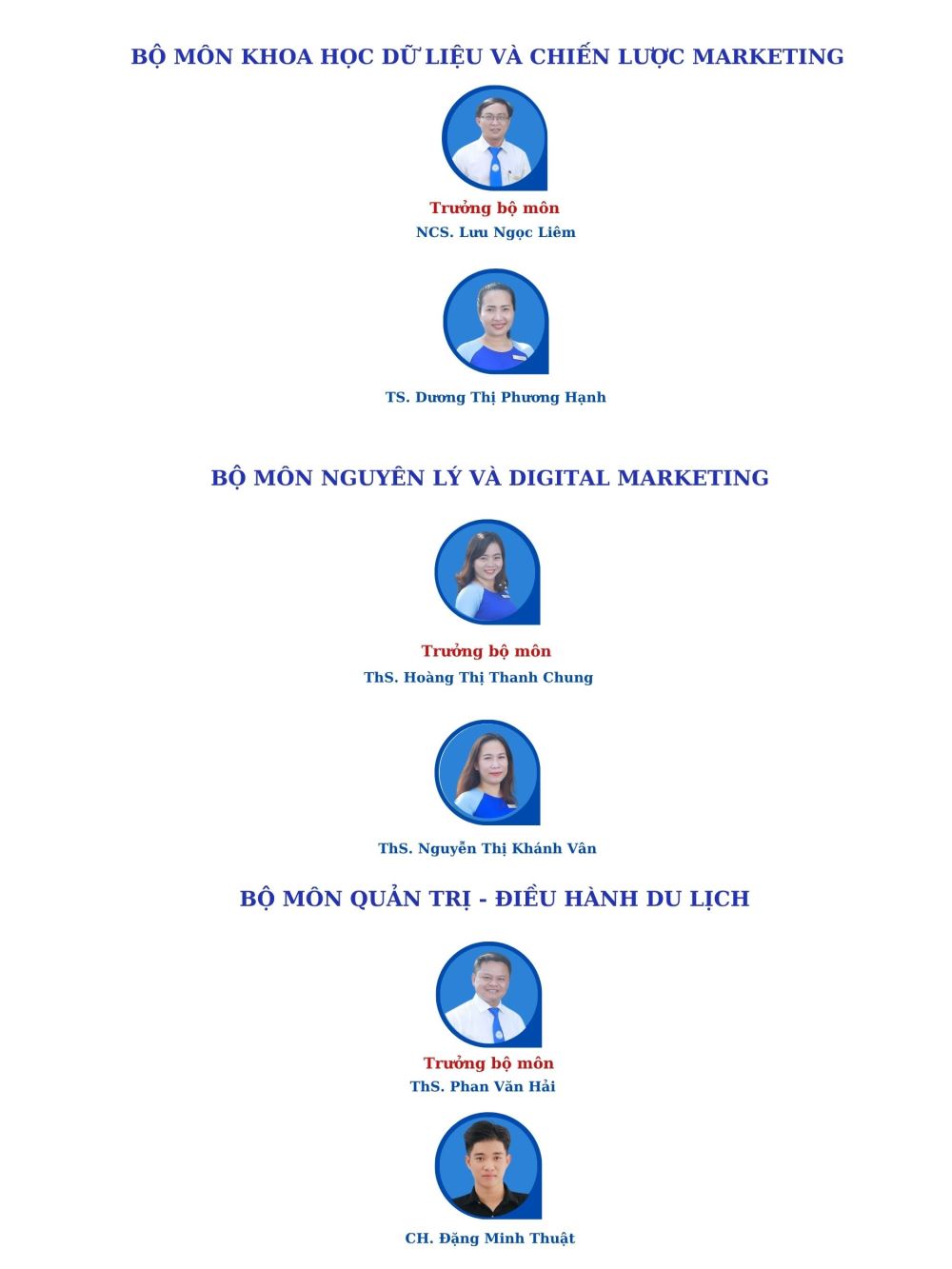 BỘ MÔN KHOA HỌC DỮ LIỆU VÀ CHIẾN LƯỢC MARKETING

Trưởng bộ môn
NCS. Lưu Ngọc Liêm

TS. Dương Thị Phương Hạnh

BỘ MÔN NGUYÊN LÝ VÀ DIGITAL MARKETING

Trưởng bộ môn
ThS. Hoàng Thị Thanh Chung

ThS. Nguyễn Thị Khánh Vân

BỘ MÔN QUẢN TRỊ - ĐIỀU HÀNH DU LỊCH

Trưởng bộ môn
ThS. Phan Văn Hải

CH. Đặng Minh Thuật